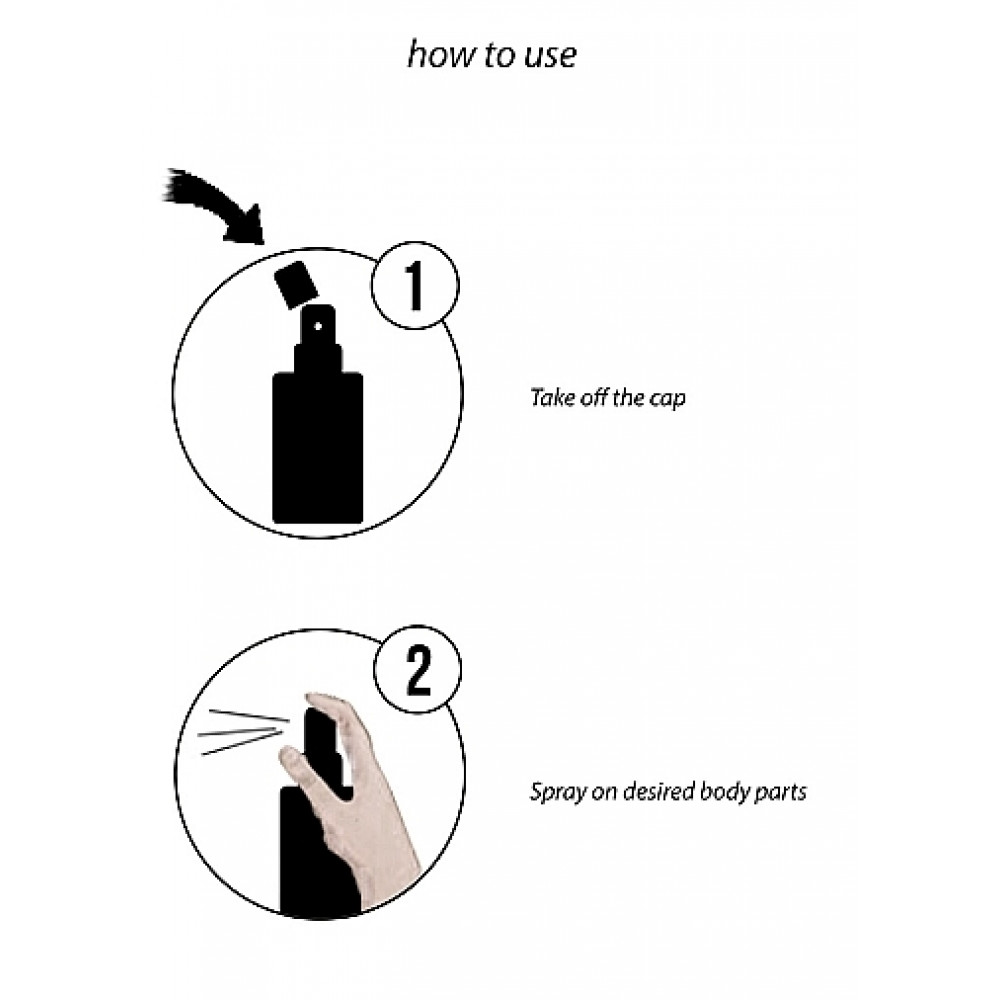 how to use

1

Take off the cap

2

Spray on desired body parts