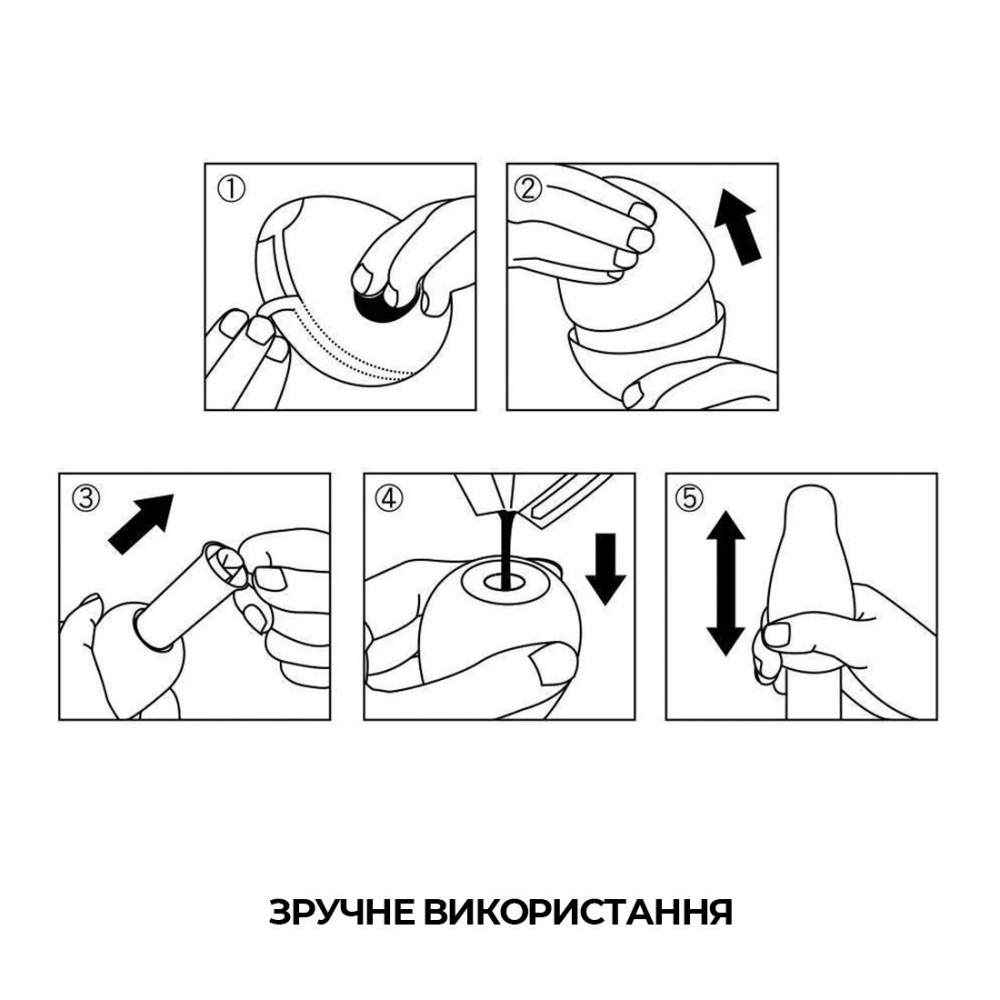 ①

②

③

④

⑤

ЗРУЧНЕ ВИКОРИСТАННЯ