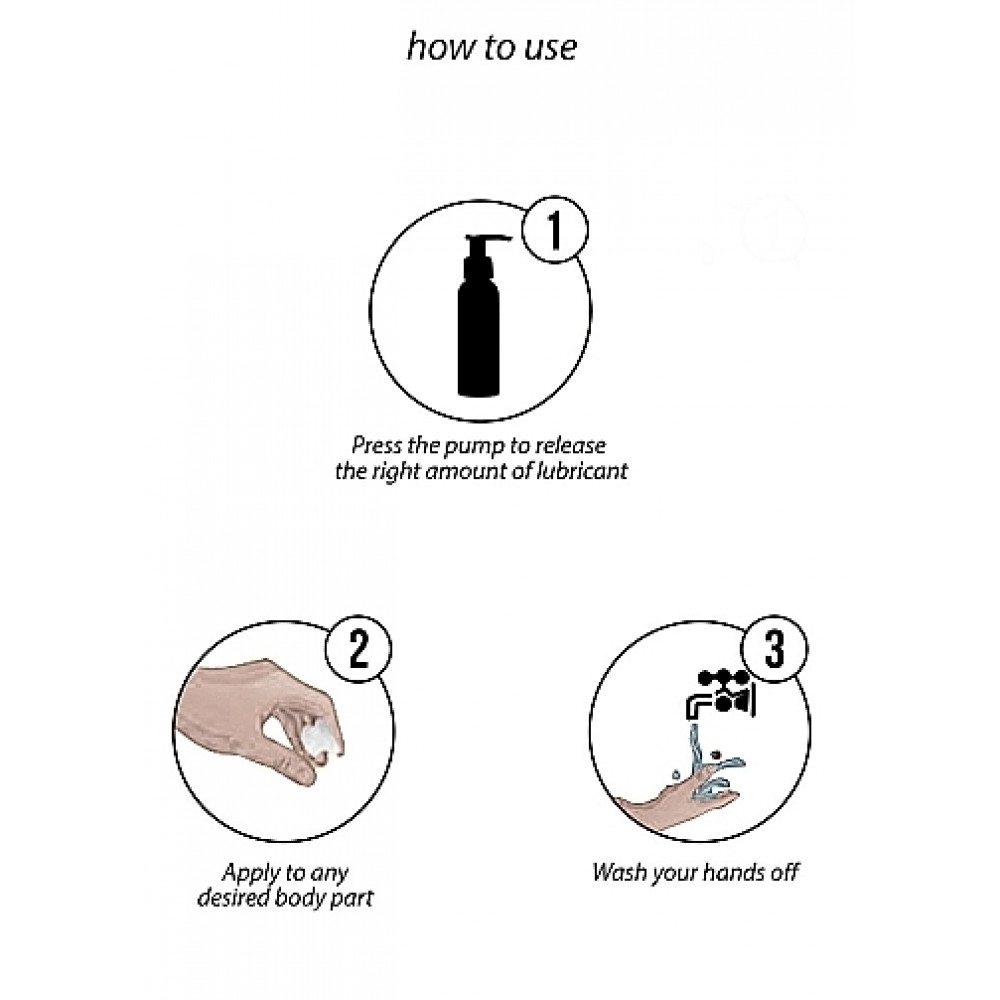 how to use

1

Press the pump to release the right amount of lubricant

2

Apply to any desired body part

3

Wash your hands off